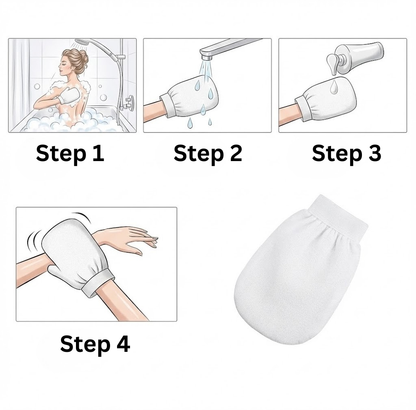 Step 1

Step 2

Step 3

Step 4