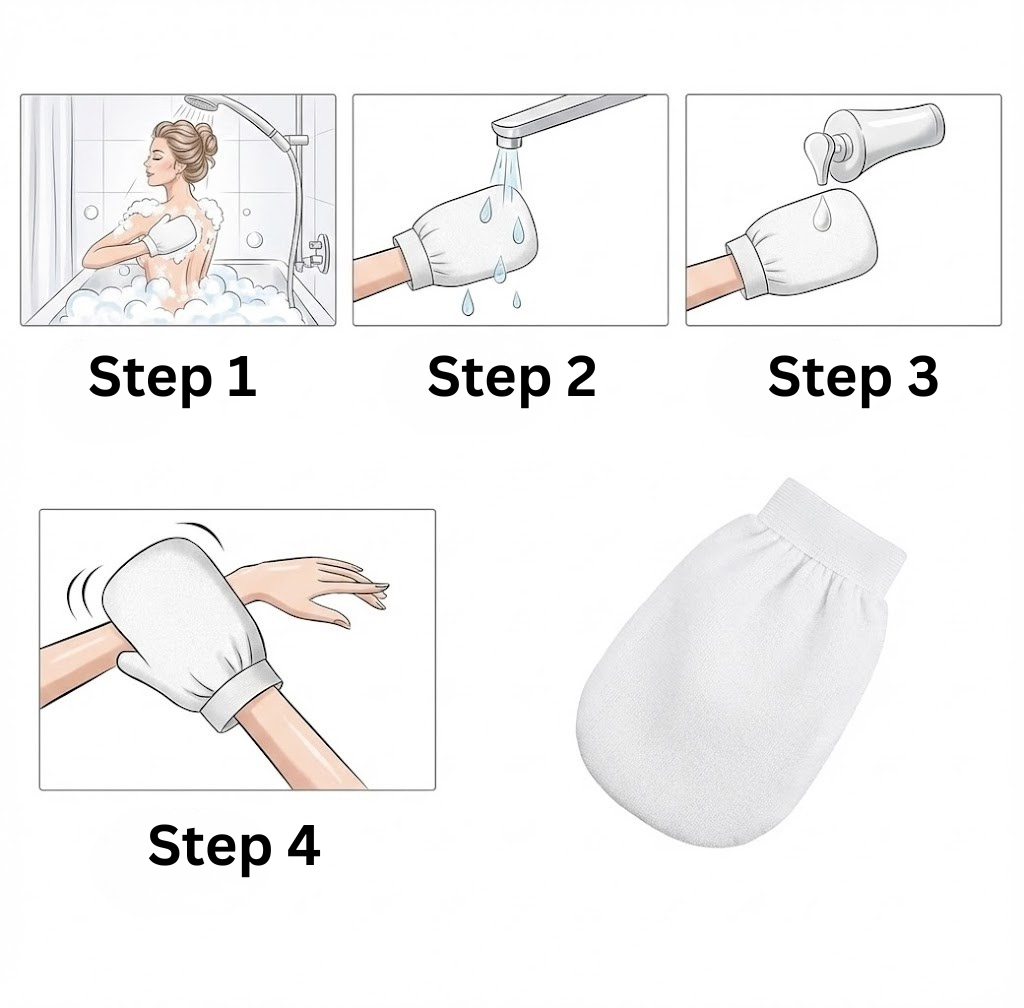 Step 1

Step 2

Step 3

Step 4